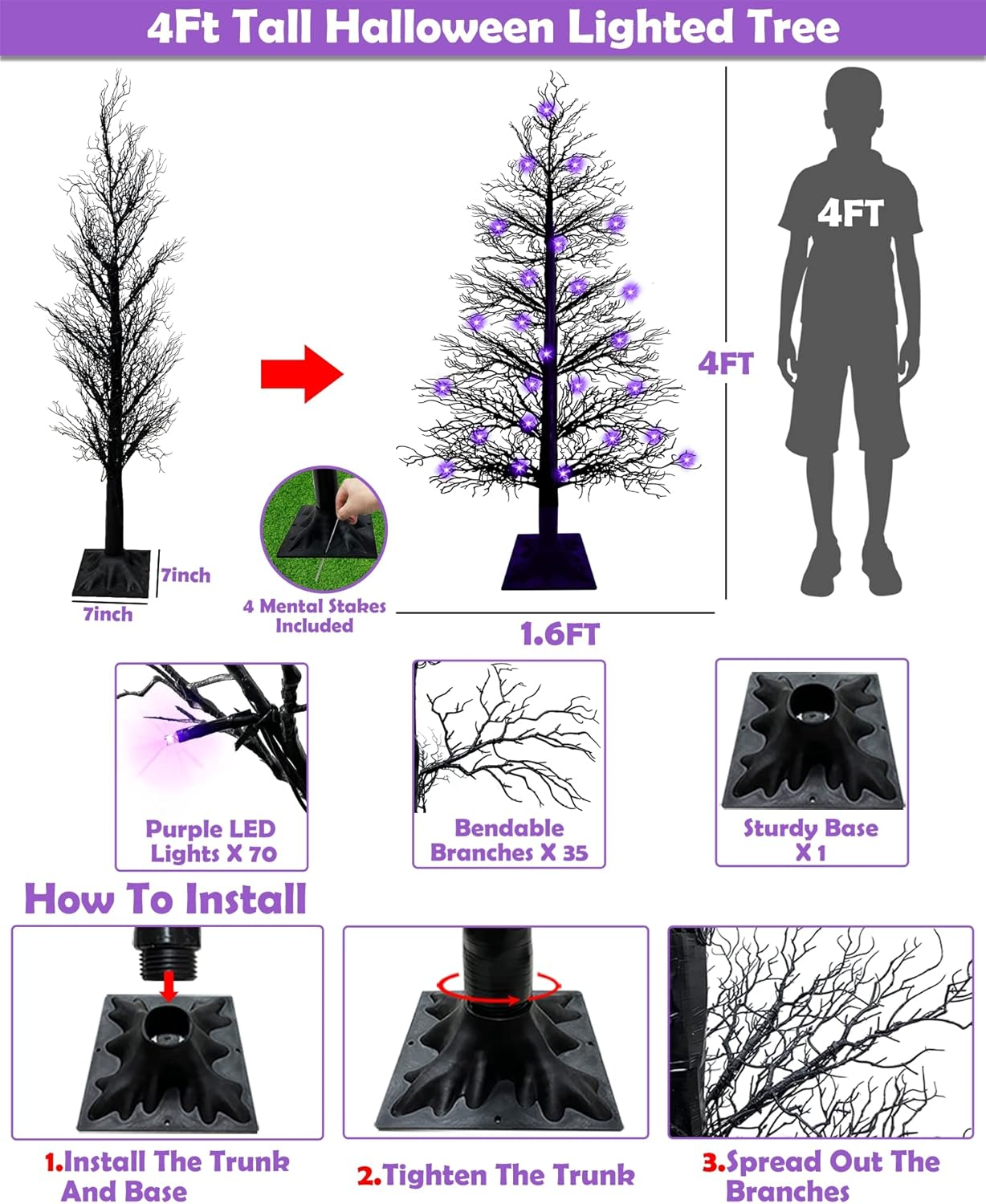 4Ft Tall Halloween Lighted Tree

4FT

4FT

7inch

7inch

4 Mental Stakes Included

1.6FT

Purple LED Lights X 70

Bendable Branches X 35

Sturdy Base X 1

How To Install

1.Install The Trunk And Base

2.Tighten The Trunk

3.Spread Out The Branches