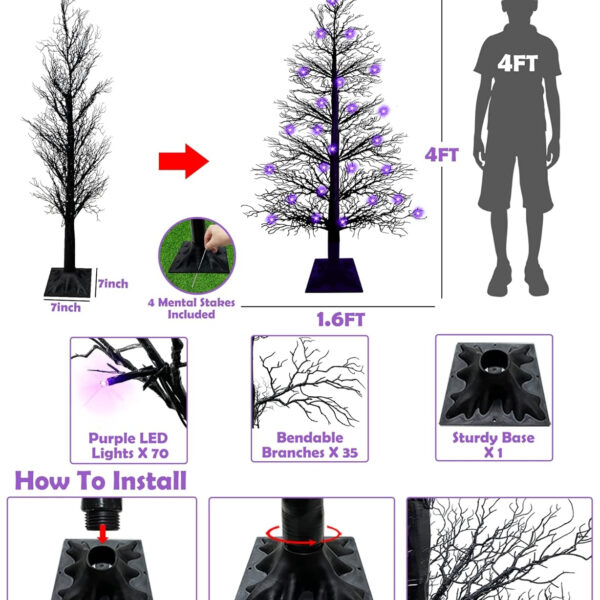 4FT

4FT

7inch

7inch

4 Mental Stakes Included

1.6FT

Purple LED Lights X 70

Bendable Branches X 35

Sturdy Base X 1

How To Install