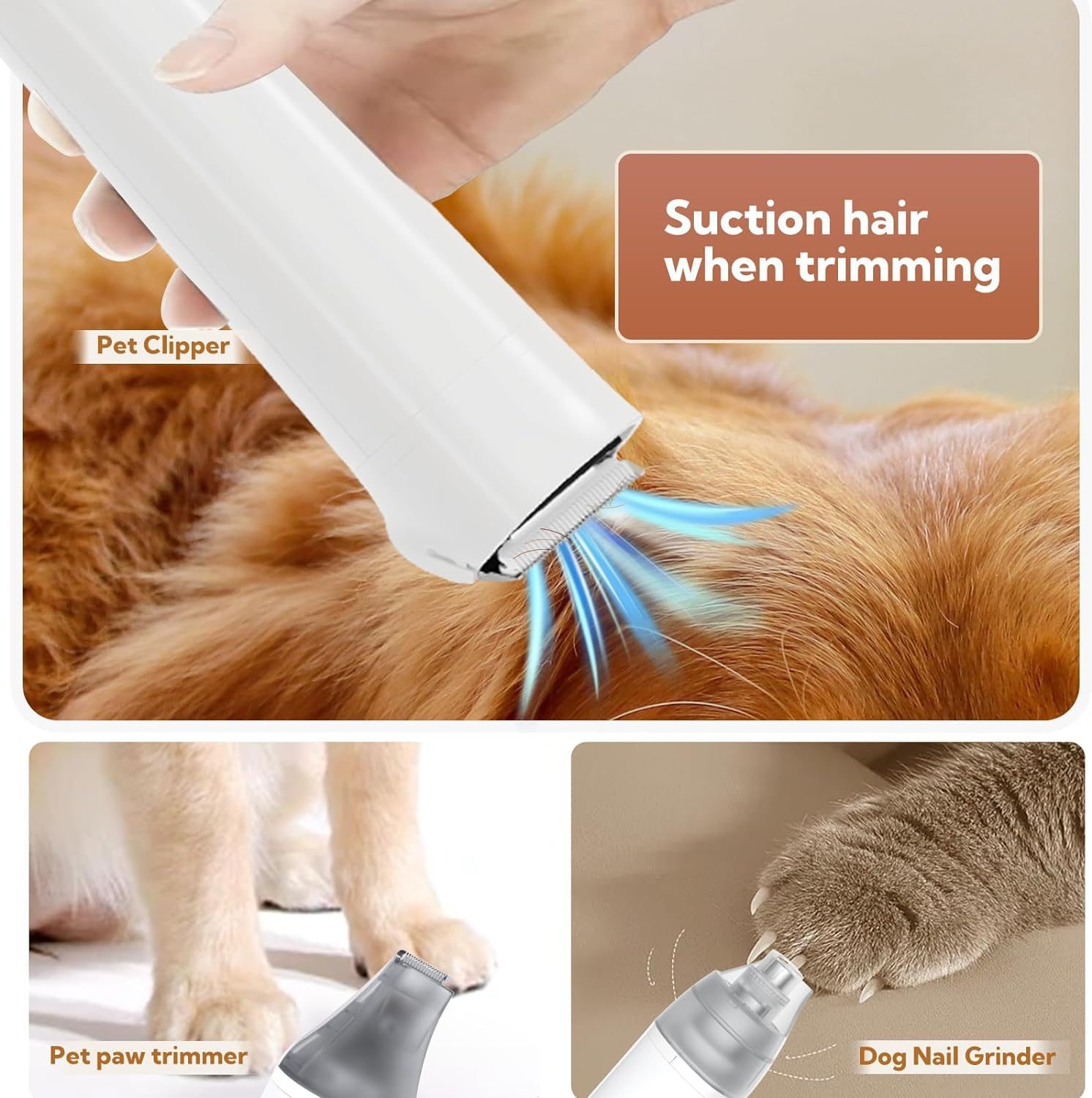 Suction hair when trimming

Pet Clipper

Pet paw trimmer

Dog Nail Grinder